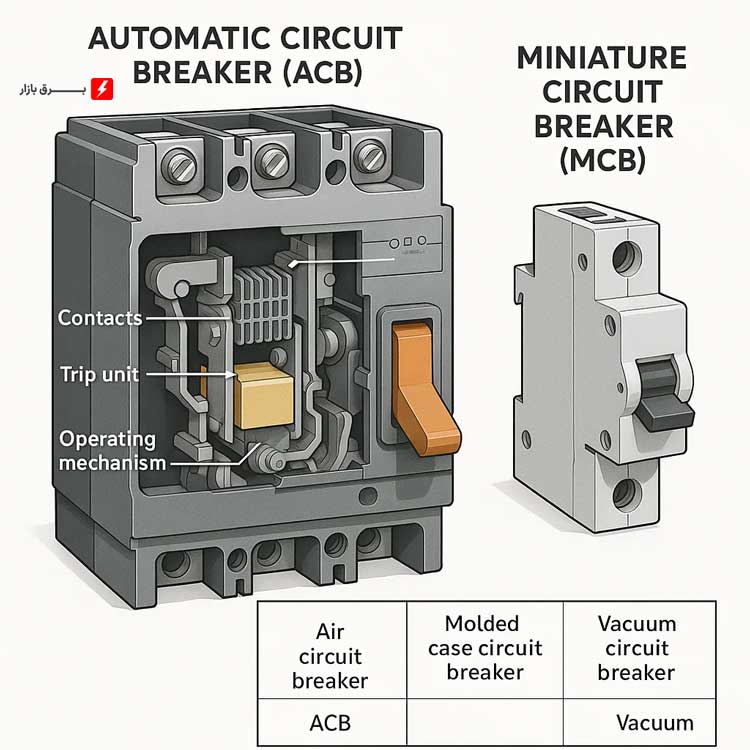 AUTOMATIC CIRCUIT BREAKER (ACB)

برق بازار

MINIATURE CIRCUIT BREAKER (MCB)

Contacts

Trip unit

Operating mechanism

| Air circuit breaker | Molded case circuit breaker | Vacuum circuit breaker |
|---|---|---|
| ACB | | Vacuum |